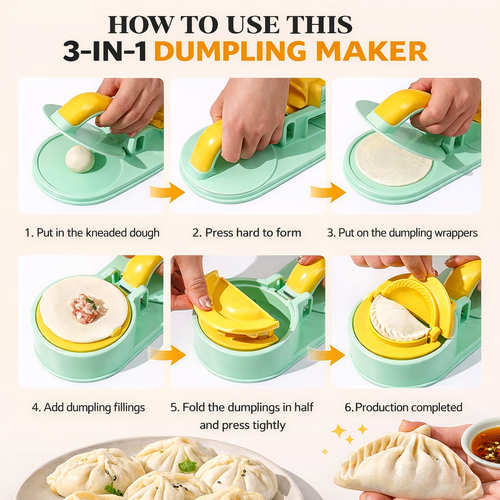 HOW TO USE THIS
3-IN-1 DUMPLING MAKER

1. Put in the kneaded dough

2. Press hard to form

3. Put on the dumpling wrappers

4. Add dumpling fillings

5. Fold the dumplings in half and press tightly

6.Production completed